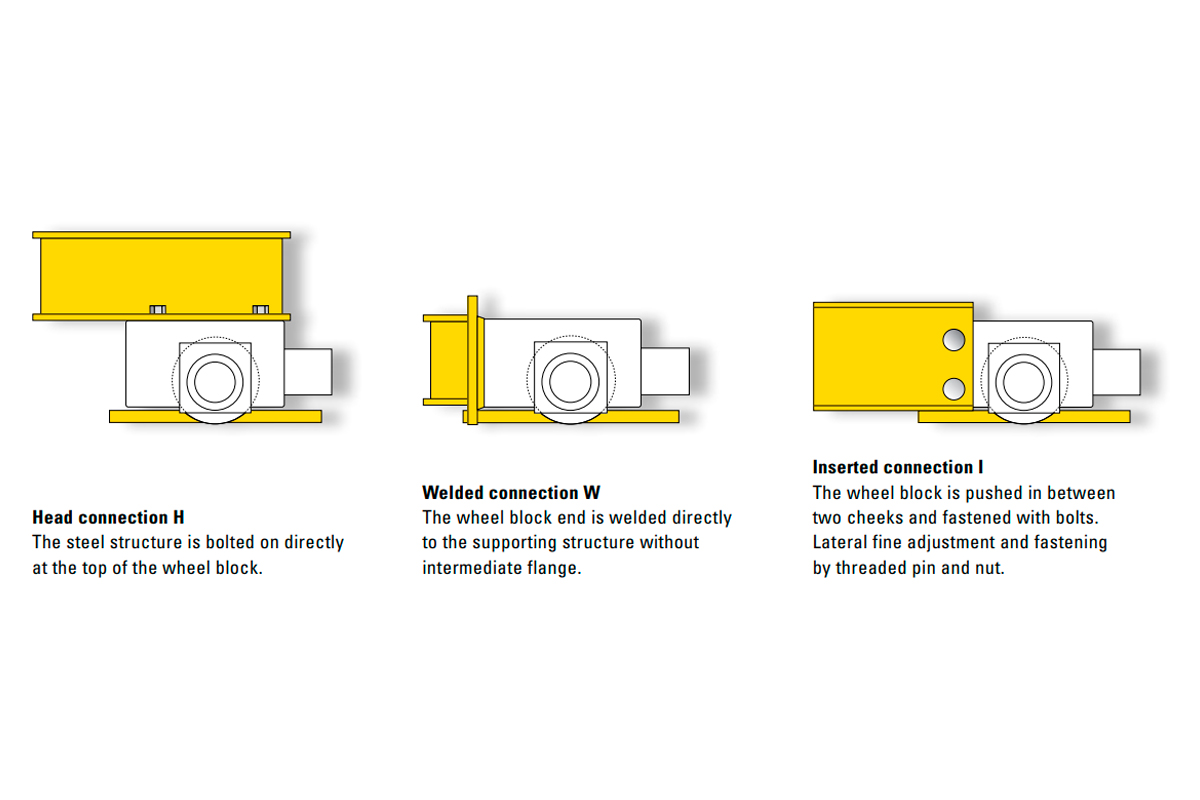 Head connection H
The steel structure is bolted on directly at the top of the wheel block.

Welded connection W
The wheel block end is welded directly to the supporting structure without intermediate flange.

Inserted connection I
The wheel block is pushed in between two cheeks and fastened with bolts. Lateral fine adjustment and fastening by threaded pin and nut.