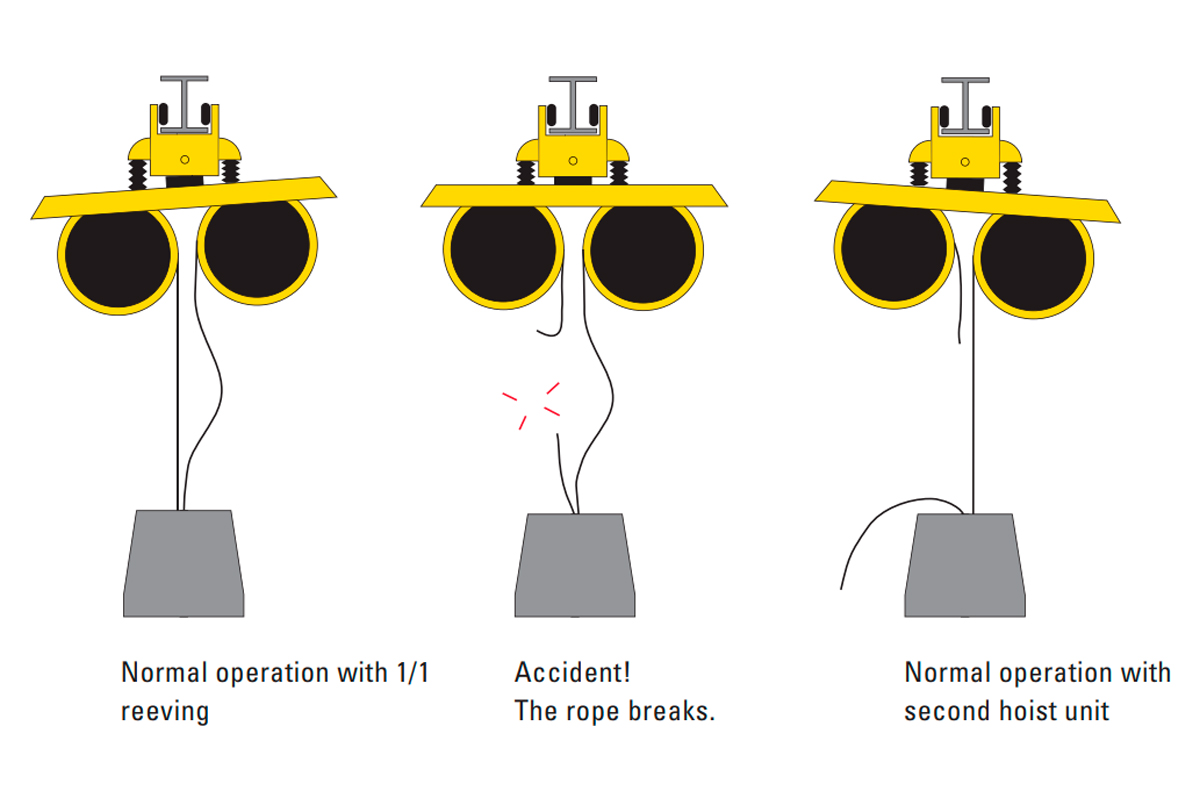 Normal operation with 1/1 reeving

Accident!
The rope breaks.

Normal operation with second hoist unit