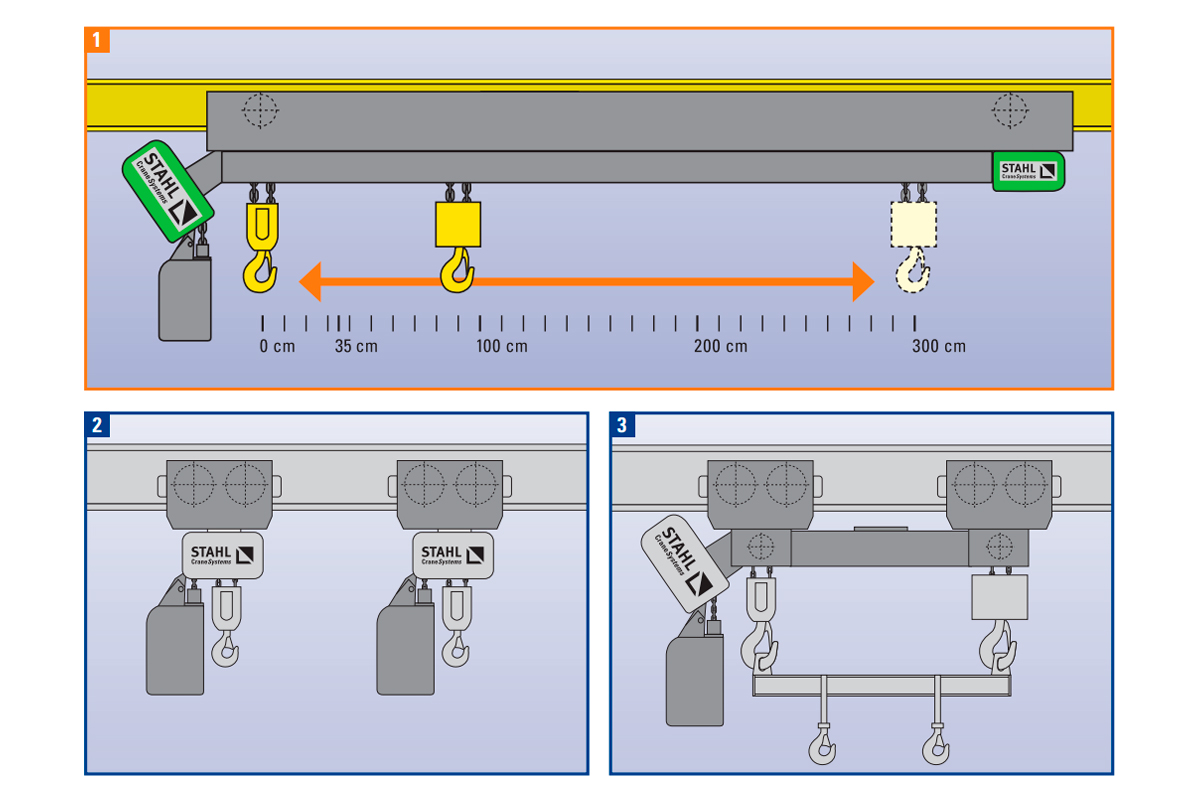 1

STAHL
CraneSystems

STAHL

0 cm
35 cm
100 cm
200 cm
300 cm

2

STAHL
CraneSystems

STAHL
CraneSystems

3

STAHL
CraneSystems