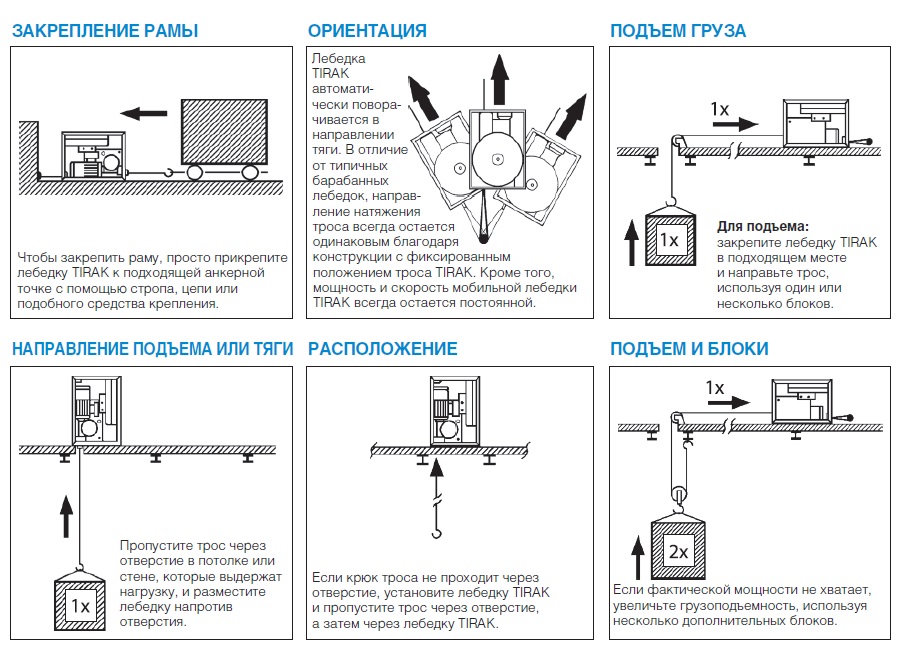 ЗАКРЕПЛЕНИЕ РАМЫ

Чтобы закрепить раму, просто прикрепите лебедку TIRAK к подходящей анкерной точке с помощью стропа, цепи или подобного средства крепления.

ОРИЕНТАЦИЯ

Лебедка TIRAK автоматически поворачивается в направлении тяги. В отличие от типичных барабанных лебедок, направление натяжения троса всегда остается одинаковым благодаря конструкции с фиксированным положением троса TIRAK. Кроме того, мощность и скорость мобильной лебедки TIRAK всегда остается постоянной.

ПОДЪЕМ ГРУЗА

1x

1x

Для подъема:
закрепите лебедку TIRAK в подходящем месте и направьте трос, используя один или несколько блоков.

НАПРАВЛЕНИЕ ПОДЪЕМА ИЛИ ТЯГИ

1x

Пропустите трос через отверстие в потолке или стене, которые выдержат нагрузку, и разместите лебедку напротив отверстия.

РАСПОЛОЖЕНИЕ

Если крюк троса не проходит через отверстие, установите лебедку TIRAK и пропустите трос через отверстие, а затем через лебедку TIRAK.

ПОДЪЕМ И БЛОКИ

1x

2x

Если фактической мощности не хватает, увеличьте грузоподъемность, используя несколько дополнительных блоков.